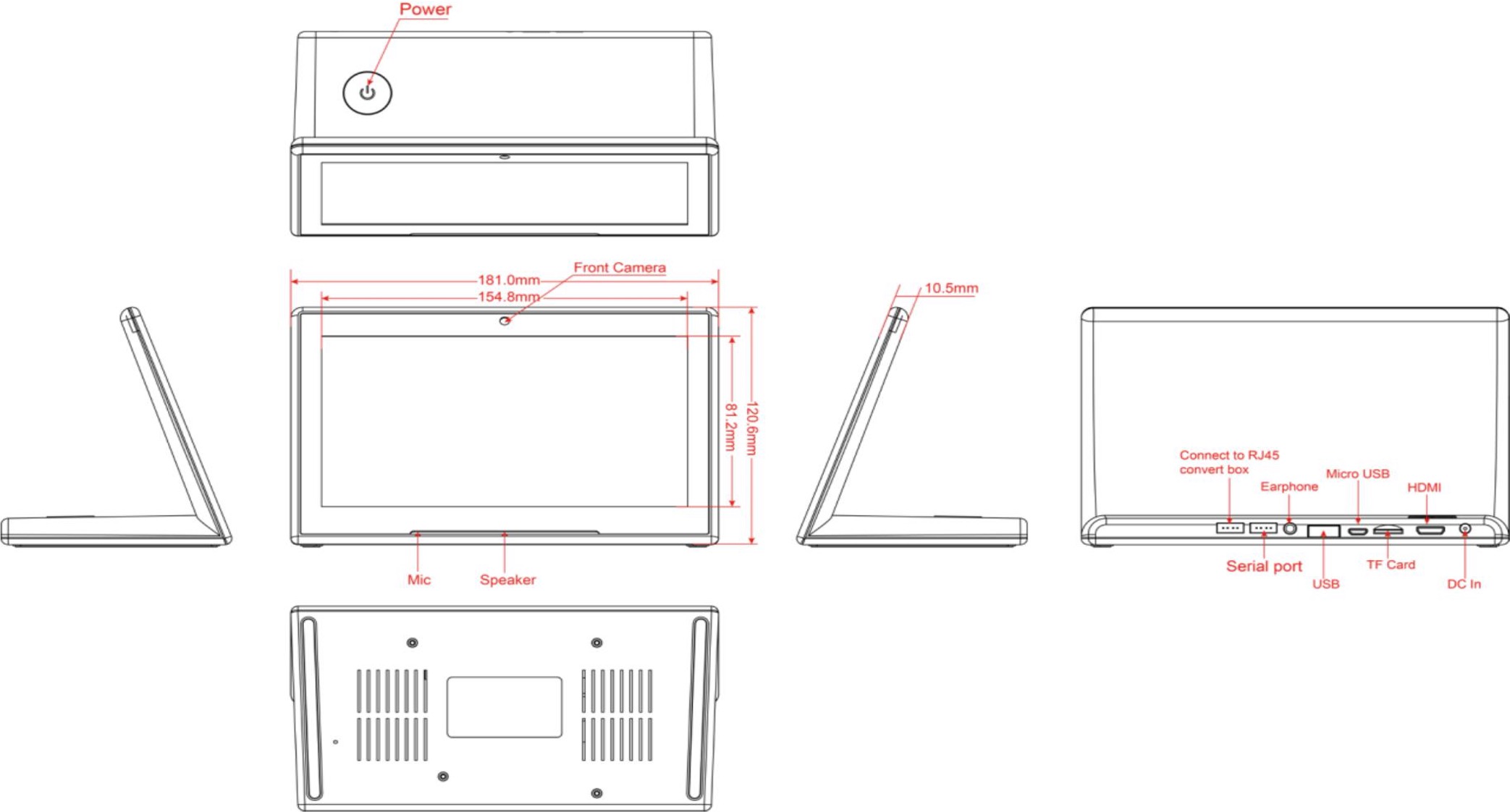 Power

Front Camera
181.0mm
154.8mm
10.5mm
81.2mm
120.6mm
Mic
Speaker

Connect to RJ45 convert box
Earphone
Micro USB
HDMI
Serial port
USB
TF Card
DC In