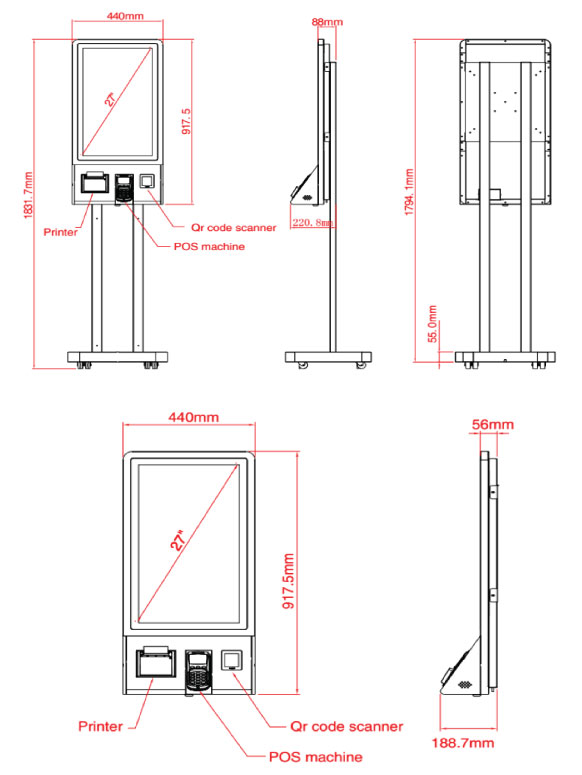 440mm

27"

917.5

1831.7mm

Printer

Qr code scanner

POS machine

88mm

220.8mm

1794.1mm

55.0mm

440mm

27"

917.5mm

Printer

Qr code scanner

POS machine

56mm

188.7mm