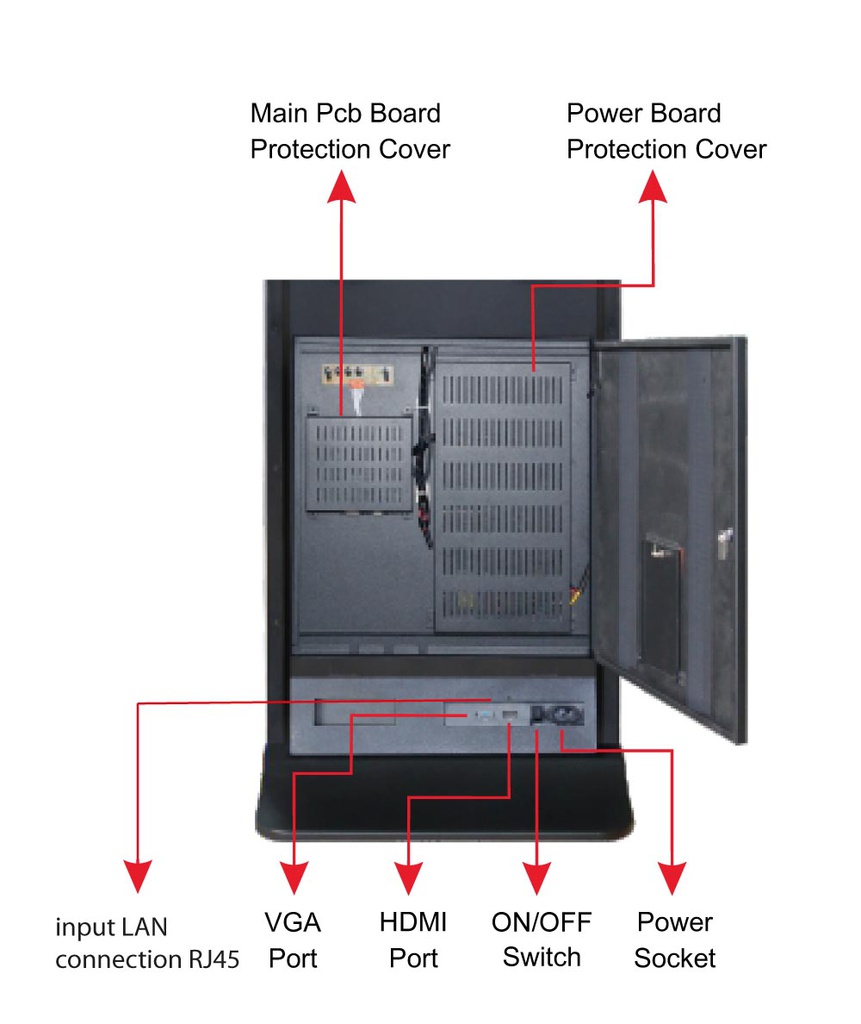 Main Pcb Board
Protection Cover

Power Board
Protection Cover

input LAN
connection RJ45

VGA
Port

HDMI
Port

ON/OFF
Switch

Power
Socket