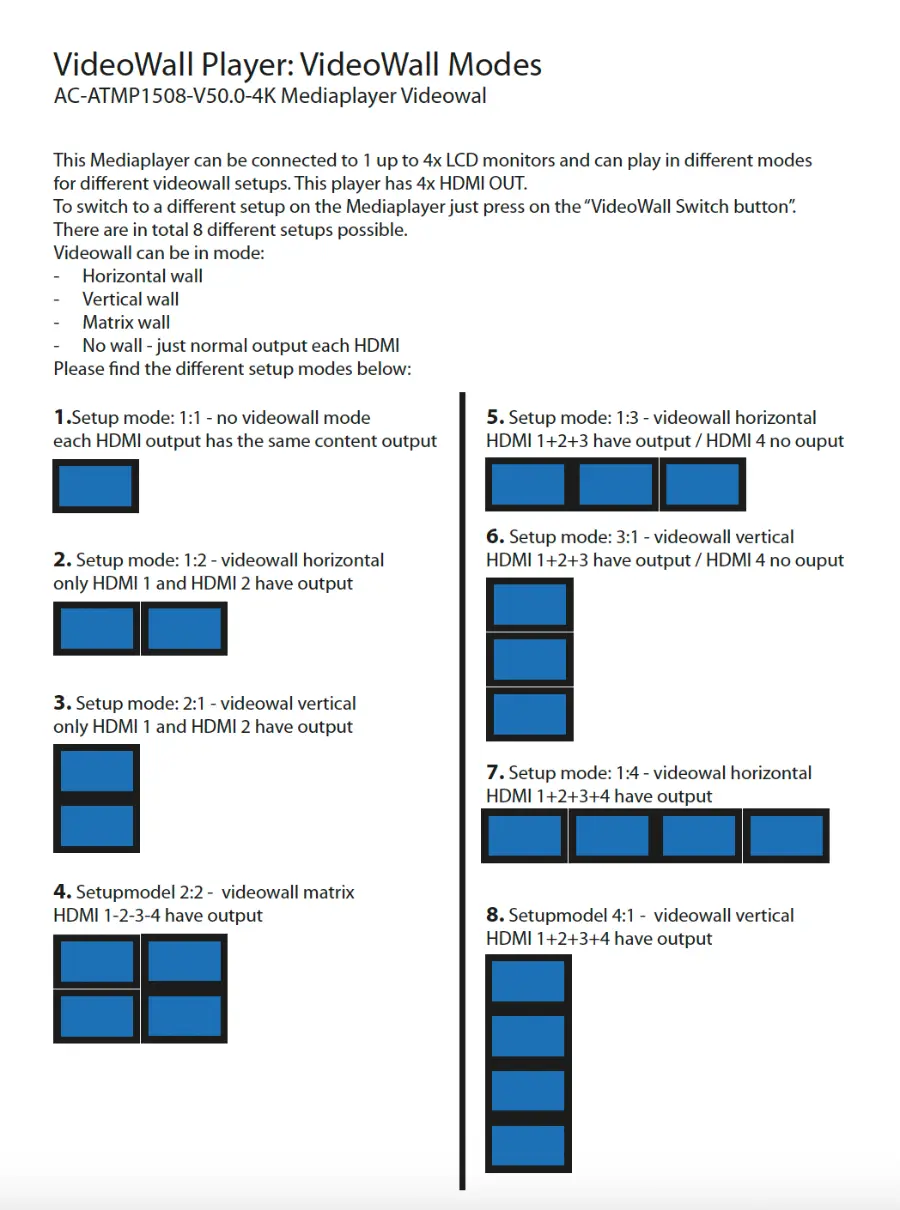 VideoWall Player: VideoWall Modes
AC-ATMP1508-V50.0-4K Mediaplayer Videowal

This Mediaplayer can be connected to 1 up to 4x LCD monitors and can play in different modes for different videowall setups. This player has 4x HDMI OUT.
To switch to a different setup on the Mediaplayer just press on the "VideoWall Switch button".
There are in total 8 different setups possible.
Videowall can be in mode:
- Horizontal wall
- Vertical wall
- Matrix wall
- No wall - just normal output each HDMI
Please find the different setup modes below:

1.Setup mode: 1:1 - no videowall mode
each HDMI output has the same content output

2. Setup mode: 1:2 - videowall horizontal
only HDMI 1 and HDMI 2 have output

3. Setup mode: 2:1 - videowal vertical
only HDMI 1 and HDMI 2 have output

4. Setupmodel 2:2 - videowall matrix
HDMI 1-2-3-4 have output

5. Setup mode: 1:3 - videowall horizontal
HDMI 1+2+3 have output / HDMI 4 no ouput

6. Setup mode: 3:1 - videowall vertical
HDMI 1+2+3 have output / HDMI 4 no ouput

7. Setup mode: 1:4 - videowal horizontal
HDMI 1+2+3+4 have output

8. Setupmodel 4:1 - videowall vertical
HDMI 1+2+3+4 have output