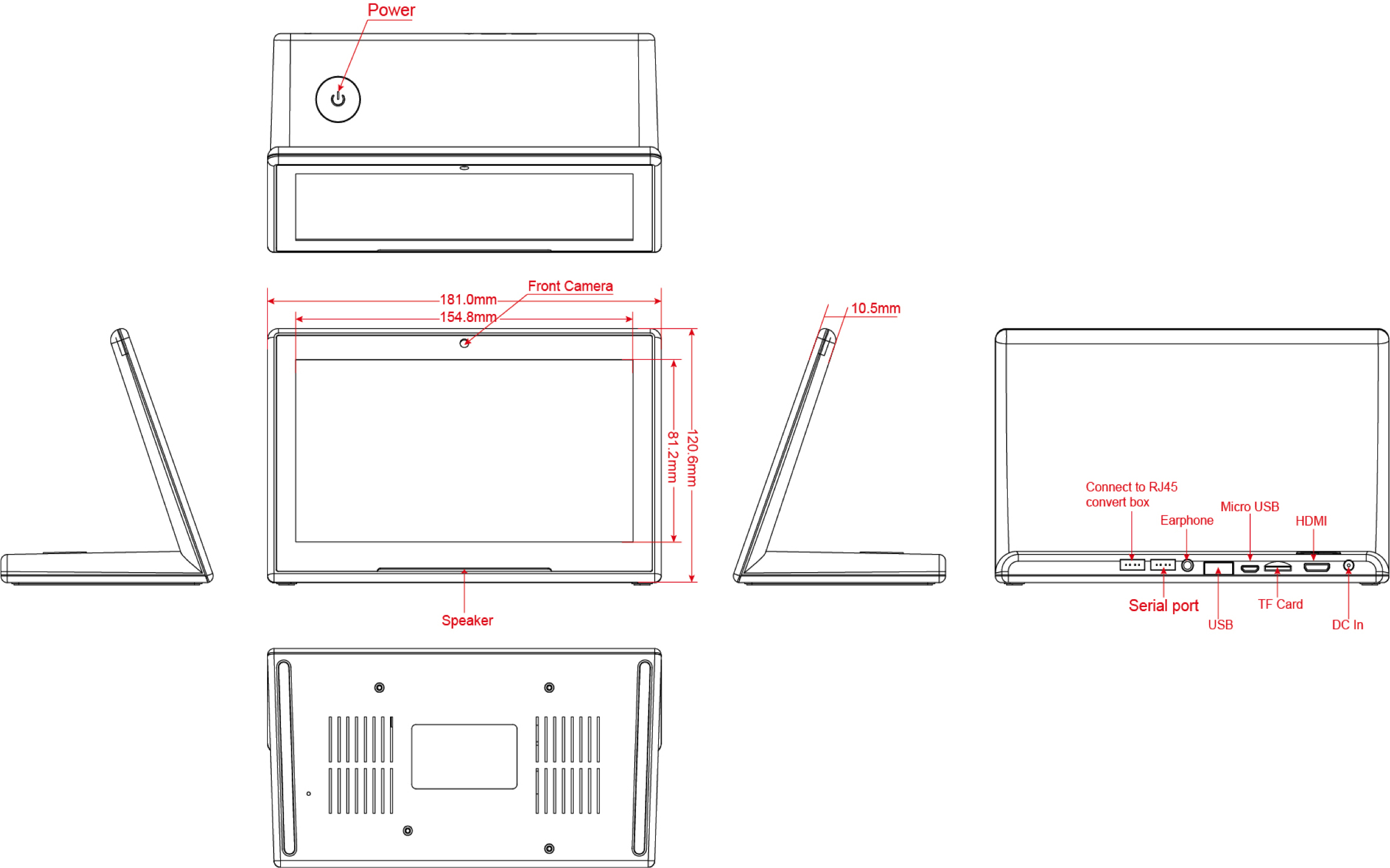 Power

Front Camera

181.0mm

154.8mm

10.5mm

81.2mm

120.6mm

Speaker

Connect to RJ45 convert box

Earphone

Micro USB

HDMI

Serial port

USB

TF Card

DC In